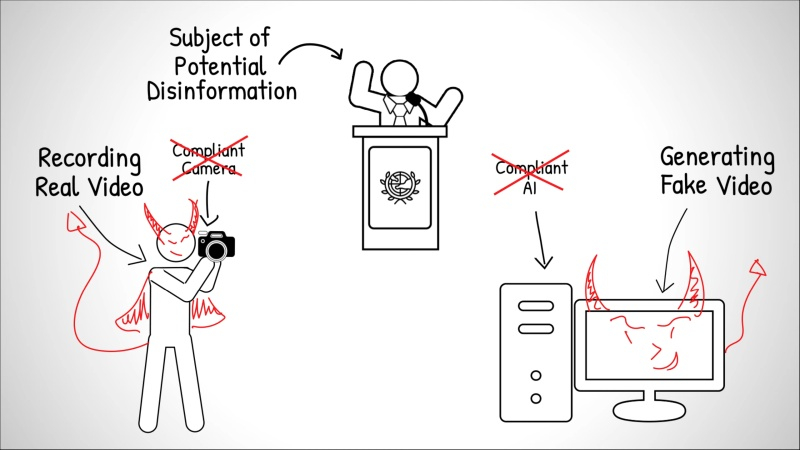 Subject of Potential Disinformation

Recording Real Video

Compliant Camera

Compliant AI

Generating Fake Video