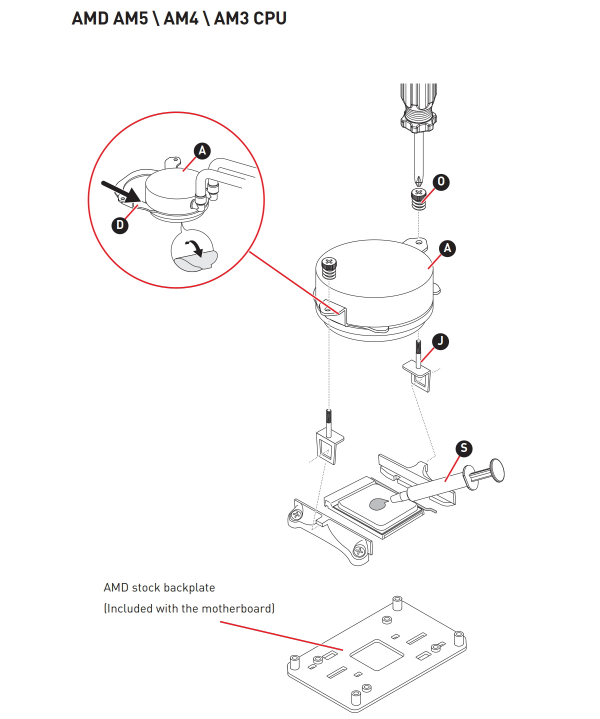 AMD AM5 \ AM4 \ AM3 CPU

A

D

O

A

J

S

AMD stock backplate
(Included with the motherboard)